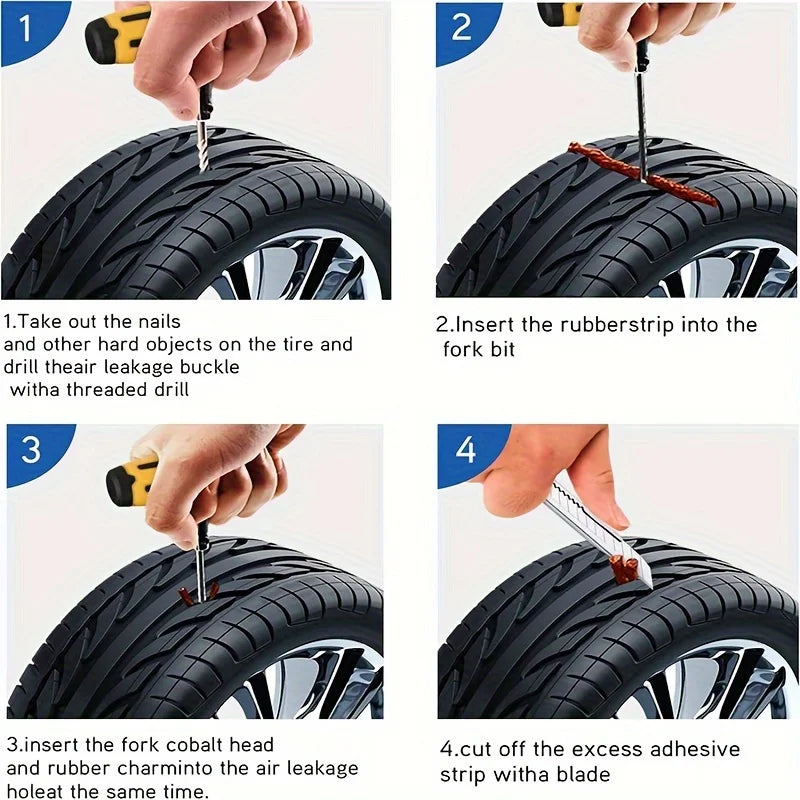 1

1.Take out the nails and other hard objects on the tire and drill theair leakage buckle witha threaded drill

2

2.Insert the rubberstrip into the fork bit

3

3.insert the fork cobalt head and rubber charminto the air leakage holeat the same time.

4

4.cut off the excess adhesive strip witha blade