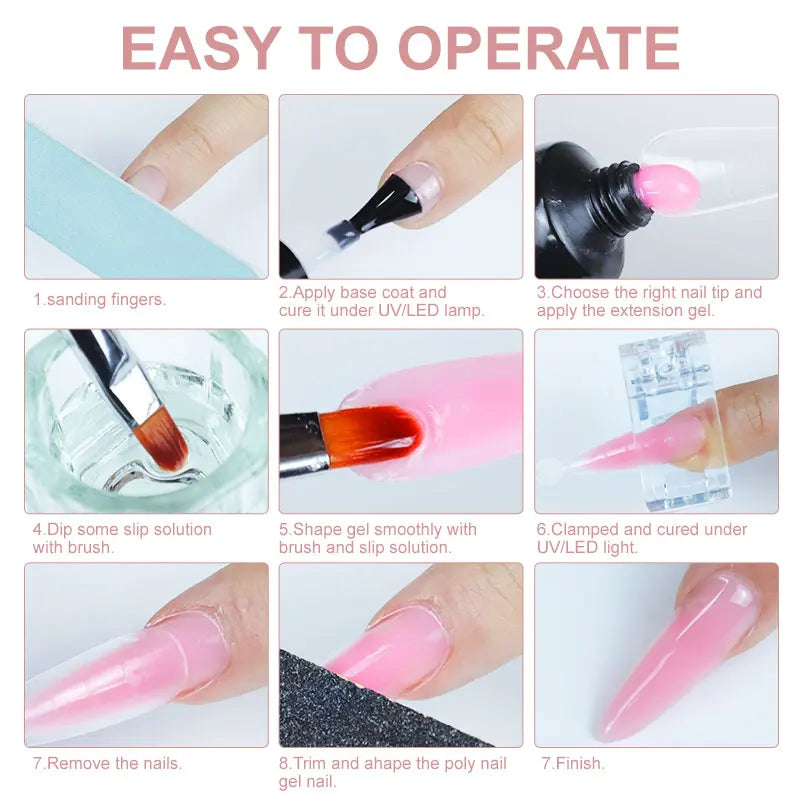 EASY TO OPERATE

1.sanding fingers.

2.Apply base coat and cure it under UV/LED lamp.

3.Choose the right nail tip and apply the extension gel.

4.Dip some slip solution with brush.

5.Shape gel smoothly with brush and slip solution.

6.Clamped and cured under UV/LED light.

7.Remove the nails.

8.Trim and ahape the poly nail gel nail.

7.Finish.