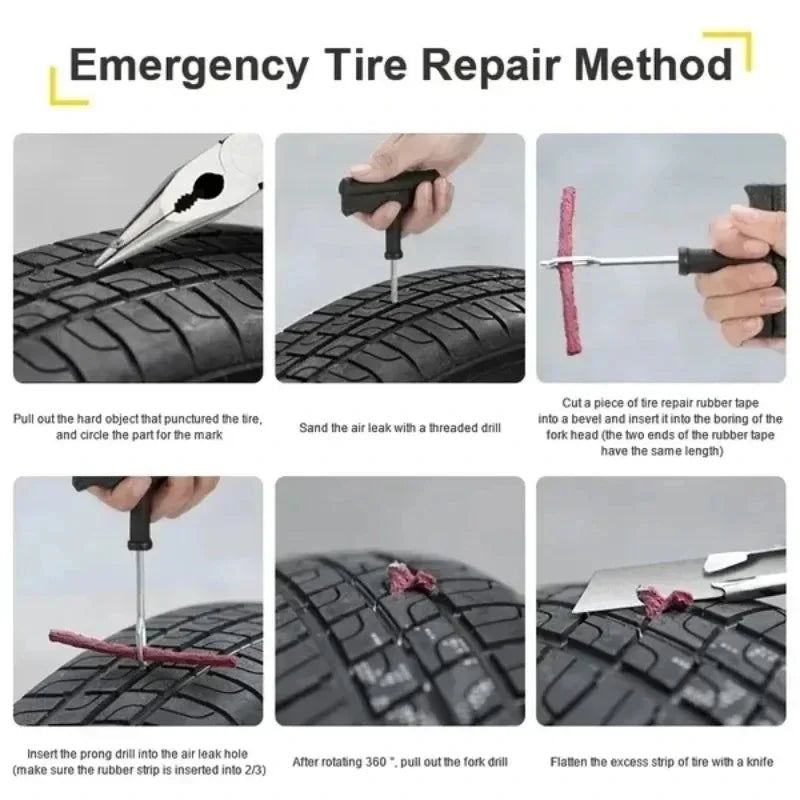 Emergency Tire Repair Method

Pull out the hard object that punctured the tire, and circle the part for the mark

Sand the air leak with a threaded drill

Cut a piece of tire repair rubber tape into a bevel and insert it into the boring of the fork head (the two ends of the rubber tape have the same length)

Insert the prong drill into the air leak hole (make sure the rubber strip is inserted into 2/3)

After rotating 360 °, pull out the fork drill

Flatten the excess strip of tire with a knife